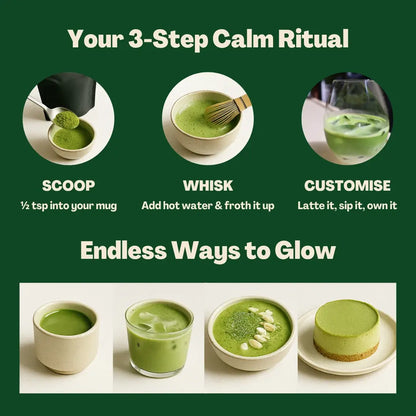 Your 3-Step Calm Ritual

SCOOP
½ tsp into your mug

WHISK
Add hot water & froth it up

CUSTOMISE
Latte it, sip it, own it

Endless Ways to Glow