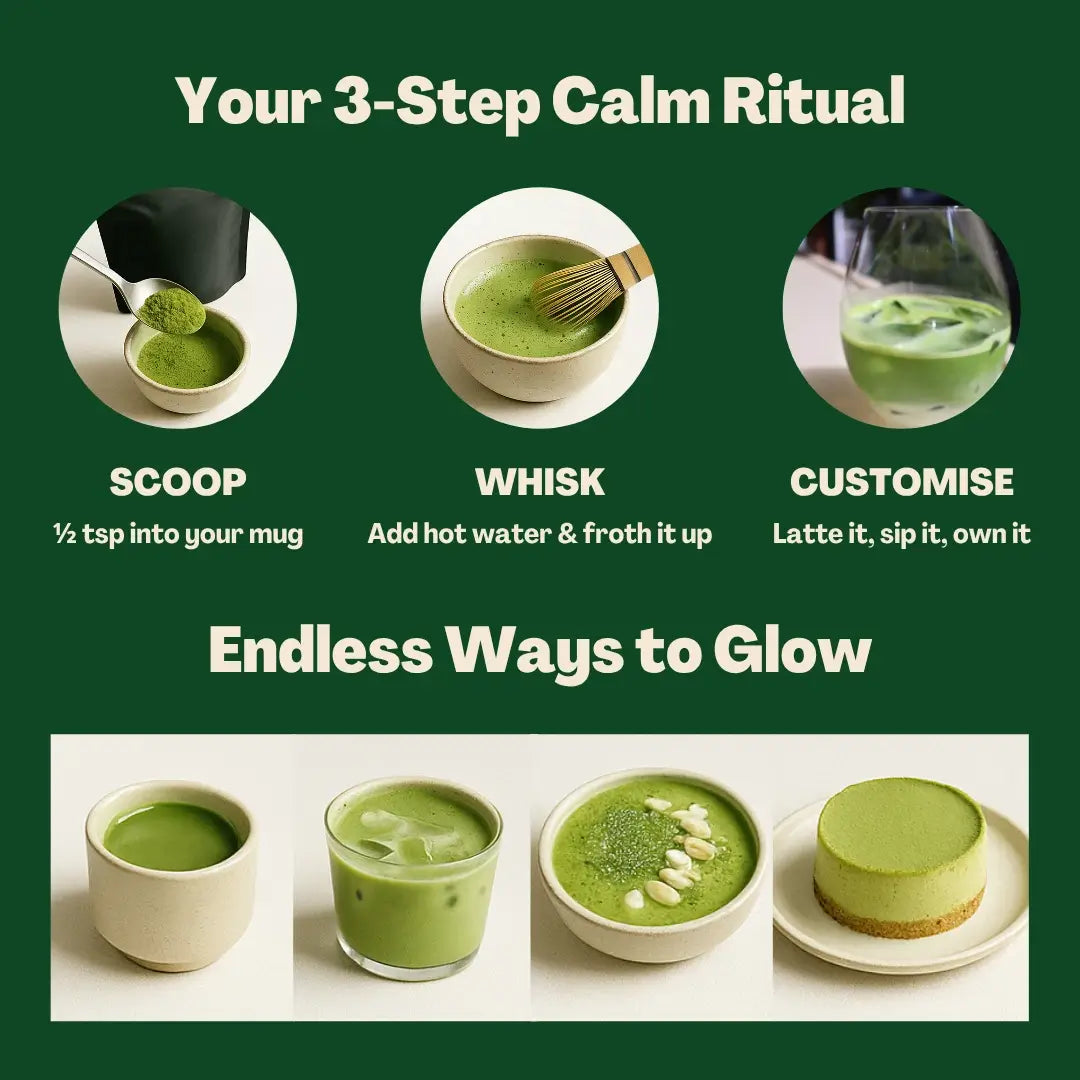 Your 3-Step Calm Ritual

SCOOP
½ tsp into your mug

WHISK
Add hot water & froth it up

CUSTOMISE
Latte it, sip it, own it

Endless Ways to Glow